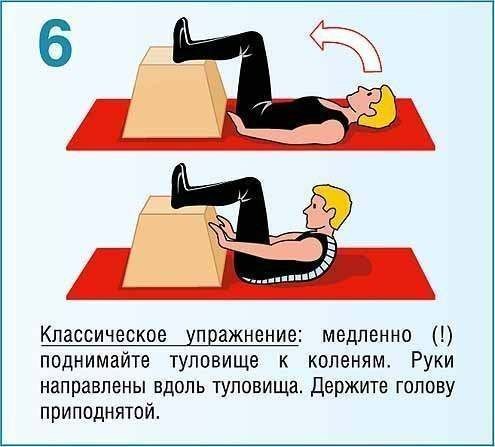 6

Классическое упражнение: медленно (!) поднимайте туловище к коленям. Руки направлены вдоль туловища. Держите голову приподнятой.